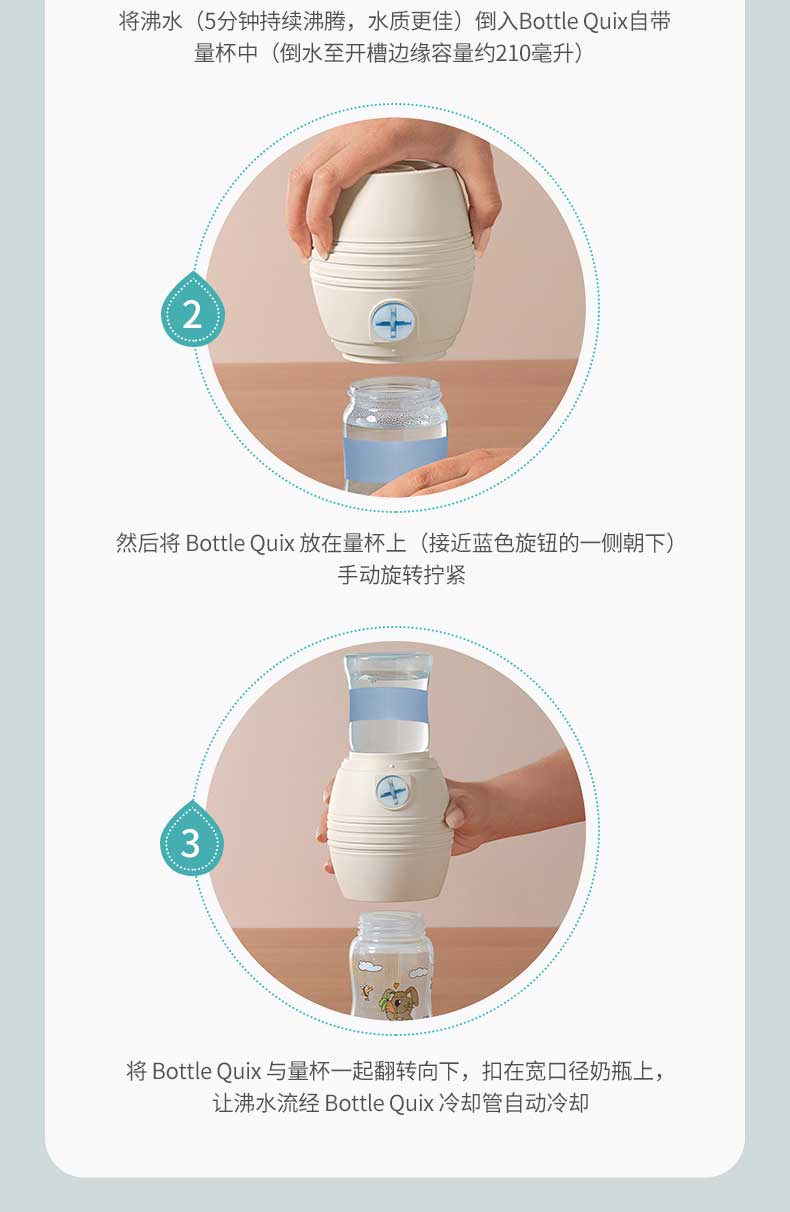 将沸水（5分钟持续沸腾，水质更佳）倒入Bottle Quix自带量杯中（倒水至开槽边缘容量约210毫升）

2

然后将 Bottle Quix 放在量杯上（接近蓝色旋钮的一侧朝下）手动旋转拧紧

3

将 Bottle Quix 与量杯一起翻转向下，扣在宽口径奶瓶上，让沸水流经 Bottle Quix 冷却管自动冷却