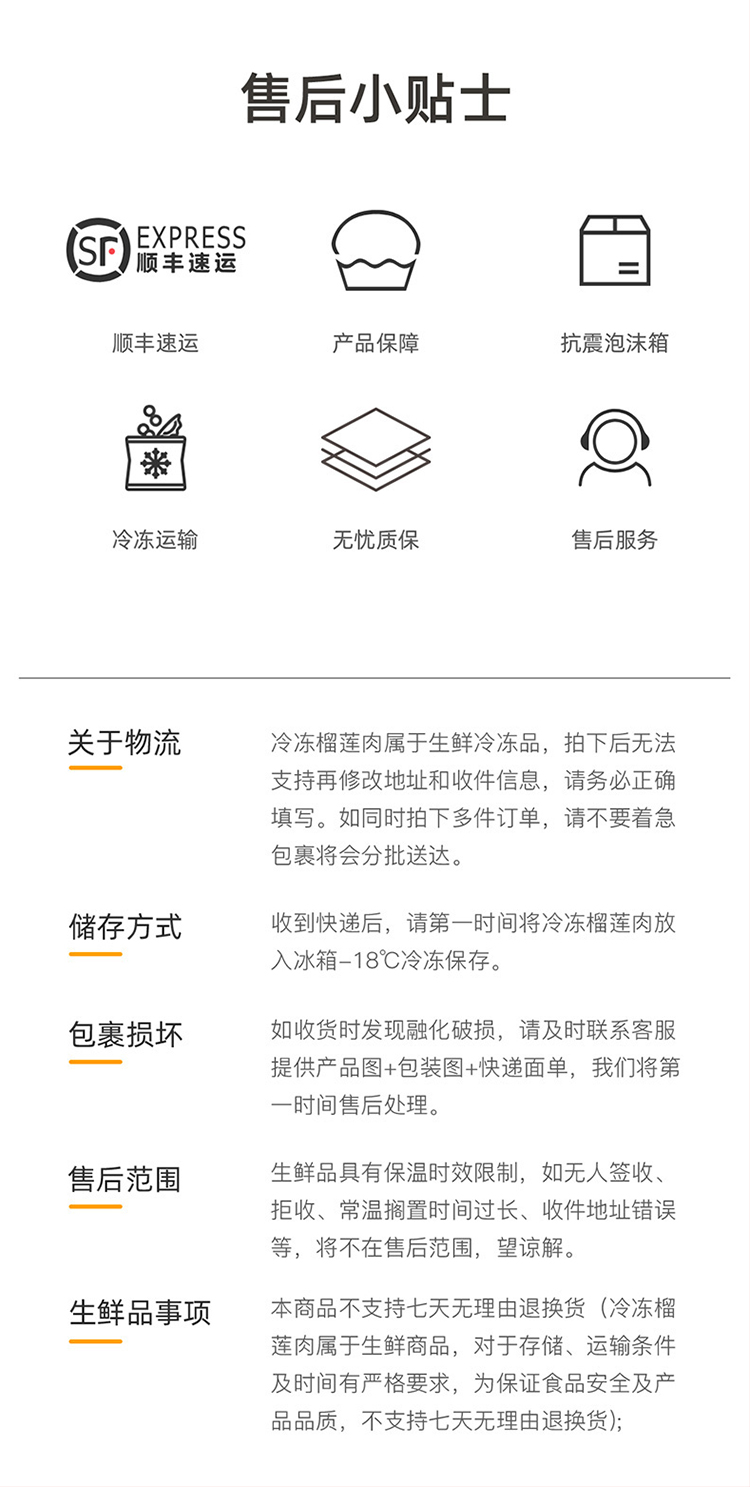 售后小贴士

SF EXPRESS
顺丰速运

顺丰速运

产品保障

抗震泡沫箱

冷冻运输

无忧质保

售后服务

关于物流

冷冻榴莲肉属于生鲜冷冻品，拍下后无法支持再修改地址和收件信息，请务必正确填写。如同时拍下多件订单，请不要着急包裹将会分批送达。

储存方式

收到快递后，请第一时间将冷冻榴莲肉放入冰箱-18℃冷冻保存。

包裹损坏

如收货时发现融化破损，请及时联系客服提供产品图+包装图+快递面单，我们将第一时间售后处理。

售后范围

生鲜品具有保温时效限制，如无人签收、拒收、常温搁置时间过长、收件地址错误等，将不在售后范围，望谅解。

生鲜品事项

本商品不支持七天无理由退换货（冷冻榴莲肉属于生鲜商品，对于存储、运输条件及时间有严格要求，为保证食品安全及产品品质，不支持七天无理由退换货）;