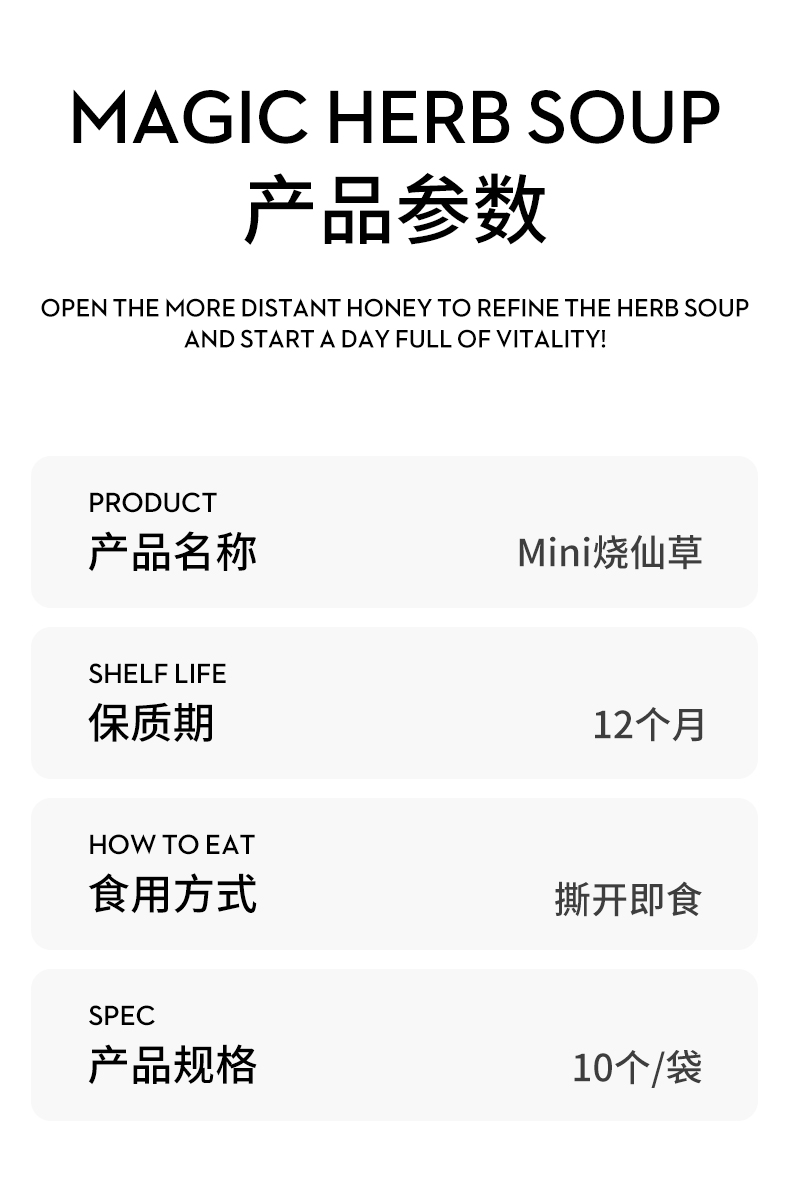 MAGIC HERB SOUP
产品参数

OPEN THE MORE DISTANT HONEY TO REFINE THE HERB SOUP AND START A DAY FULL OF VITALITY!

PRODUCT
产品名称 Mini烧仙草

SHELF LIFE
保质期 12个月

HOW TO EAT
食用方式 撕开即食

SPEC
产品规格 10个/袋