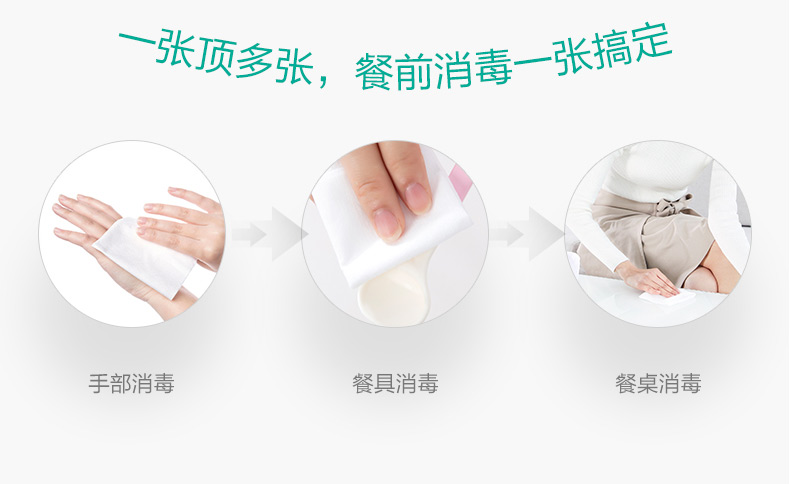 一张顶多张，餐前消毒一张搞定

手部消毒

餐具消毒

餐桌消毒